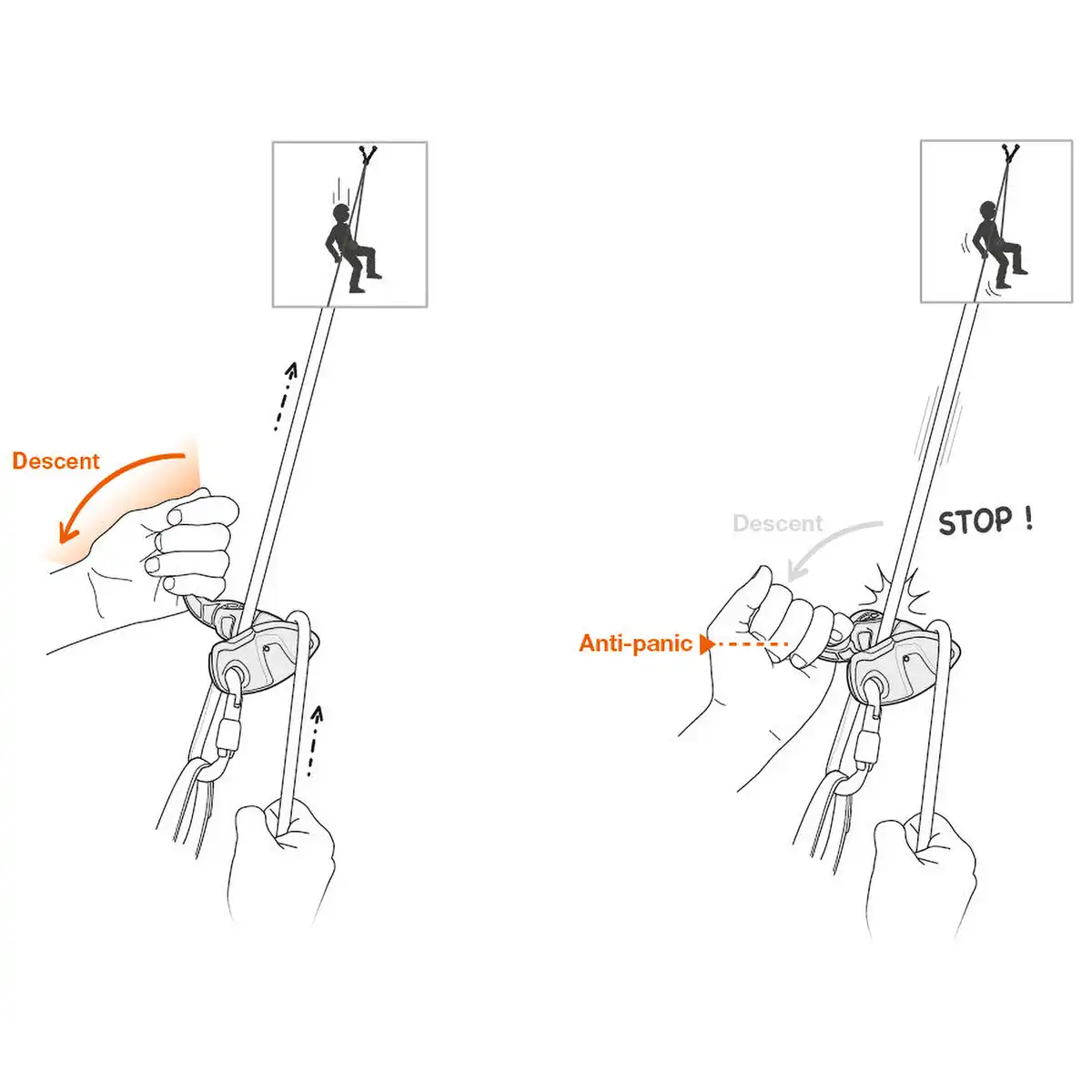 Descent

Descent

STOP !

Anti-panic